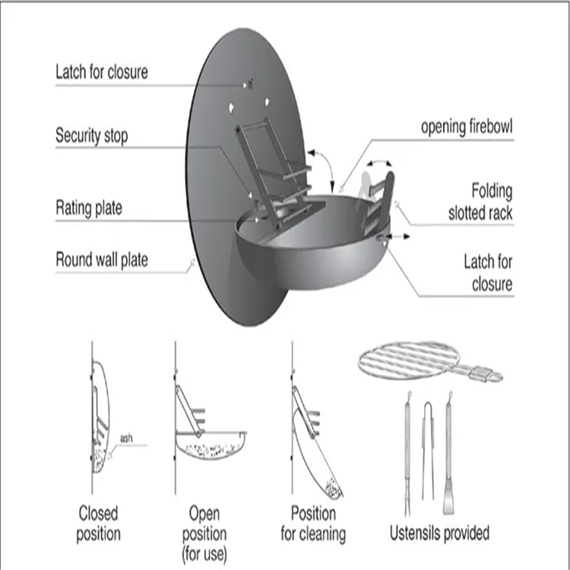 Latch for closure

Security stop

Rating plate

Round wall plate

opening firebowl

Folding slotted rack

Latch for closure

ash

Closed position

Open position (for use)

Position for cleaning

Ustensils provided